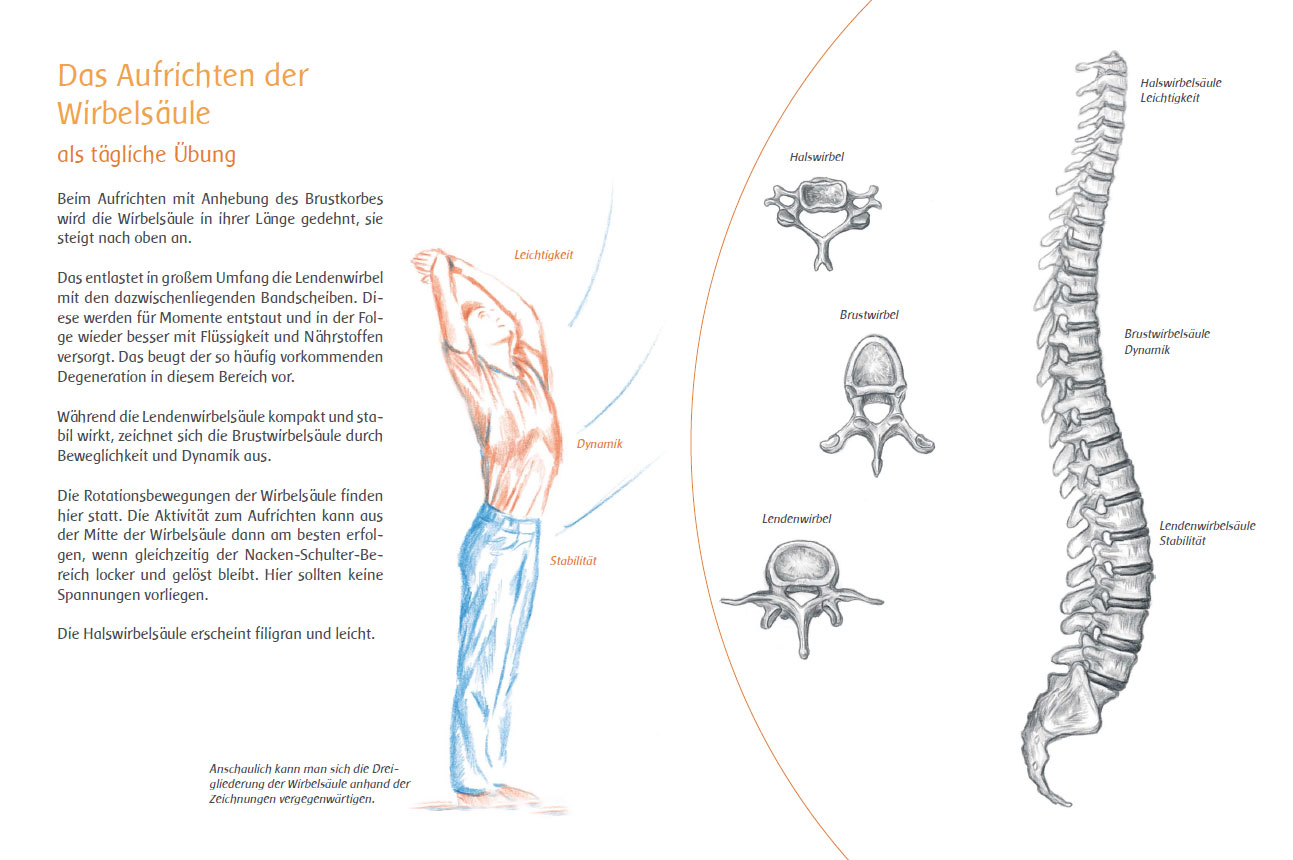 Das Aufrichten der Wirbelsäule

als tägliche Übung

Beim Aufrichten mit Anhebung des Brustkorbes wird die Wirbelsäule in ihrer Länge gedehnt, sie steigt nach oben an.

Das entlastet in großem Umfang die Lendenwirbel mit den dazwischenliegenden Bandscheiben. Diese werden für Momente entstaut und in der Folge wieder besser mit Flüssigkeit und Nährstoffen versorgt. Das beugt der so häufig vorkommenden Degeneration in diesem Bereich vor.

Während die Lendenwirbelsäule kompakt und stabil wirkt, zeichnet sich die Brustwirbelsäule durch Beweglichkeit und Dynamik aus.

Die Rotationsbewegungen der Wirbelsäule finden hier statt. Die Aktivität zum Aufrichten kann aus der Mitte der Wirbelsäule dann am besten erfolgen, wenn gleichzeitig der Nacken-Schulter-Bereich locker und gelöst bleibt. Hier sollten keine Spannungen vorliegen.

Die Halswirbelsäule erscheint filigran und leicht.

Leichtigkeit

Dynamik

Stabilität

Anschaulich kann man sich die Dreigliederung der Wirbelsäule anhand der Zeichnungen vergegenwärtigen.

Halswirbel

Brustwirbel

Lendenwirbel

Halswirbelsäule
Leichtigkeit

Brustwirbelsäule
Dynamik

Lendenwirbelsäule
Stabilität