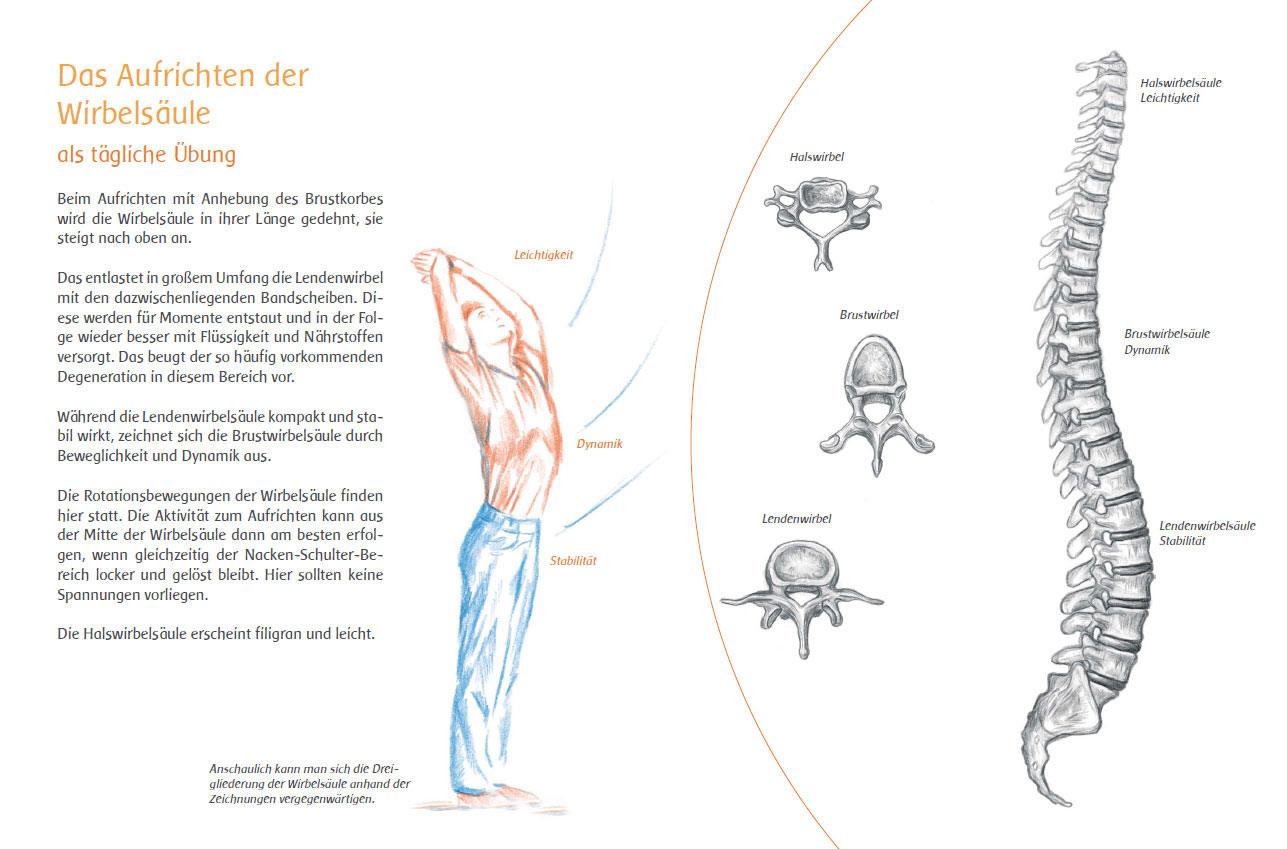 Das Aufrichten der Wirbelsäule

als tägliche Übung

Beim Aufrichten mit Anhebung des Brustkorbes wird die Wirbelsäule in ihrer Länge gedehnt, sie steigt nach oben an.

Das entlastet in großem Umfang die Lendenwirbel mit den dazwischenliegenden Bandscheiben. Diese werden für Momente entstaut und in der Folge wieder besser mit Flüssigkeit und Nährstoffen versorgt. Das beugt der so häufig vorkommenden Degeneration in diesem Bereich vor.

Während die Lendenwirbelsäule kompakt und stabil wirkt, zeichnet sich die Brustwirbelsäule durch Beweglichkeit und Dynamik aus.

Die Rotationsbewegungen der Wirbelsäule finden hier statt. Die Aktivität zum Aufrichten kann aus der Mitte der Wirbelsäule dann am besten erfolgen, wenn gleichzeitig der Nacken-Schulter-Bereich locker und gelöst bleibt. Hier sollten keine Spannungen vorliegen.

Die Halswirbelsäule erscheint filigran und leicht.

Leichtigkeit

Dynamik

Stabilität

Anschaulich kann man sich die Dreigliederung der Wirbelsäule anhand der Zeichnungen vergegenwärtigen.

Halswirbel

Brustwirbel

Lendenwirbel

Halswirbelsäule
Leichtigkeit

Brustwirbelsäule
Dynamik

Lendenwirbelsäule
Stabilität